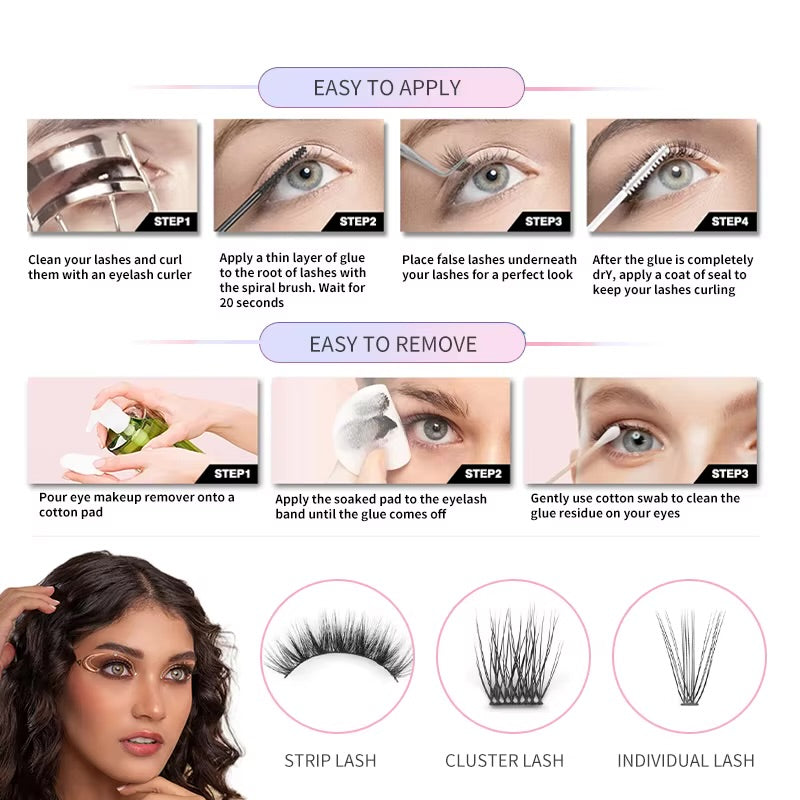 EASY TO APPLY

STEP1

Clean your lashes and curl them with an eyelash curler

STEP2

Apply a thin layer of glue to the root of lashes with the spiral brush. Wait for 20 seconds

STEP3

Place false lashes underneath your lashes for a perfect look

STEP4

After the glue is completely drY, apply a coat of seal to keep your lashes curling

EASY TO REMOVE

STEP1

Pour eye makeup remover onto a cotton pad

STEP2

Apply the soaked pad to the eyelash band until the glue comes off

STEP3

Gently use cotton swab to clean the glue residue on your eyes

STRIP LASH

CLUSTER LASH

INDIVIDUAL LASH